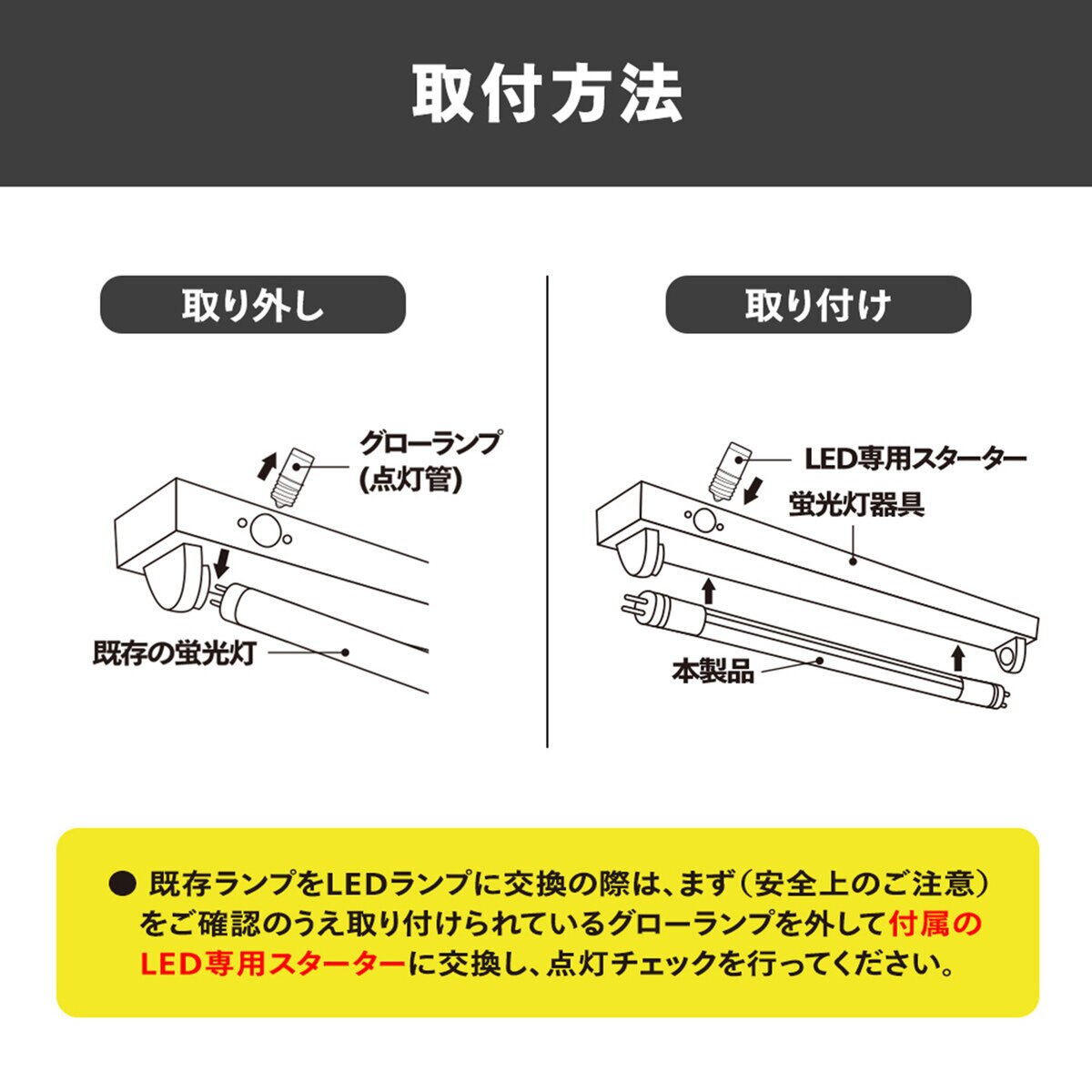 取付方法

取り外し

グローランプ
(点灯管)

既存の蛍光灯

取り付け

LED専用スターター

蛍光灯器具

本製品

● 既存ランプをLEDランプに交換の際は、まず（安全上のご注意）をご確認のうえ取り付けられているグローランプを外して付属のLED専用スターターに交換し、点灯チェックを行ってください。